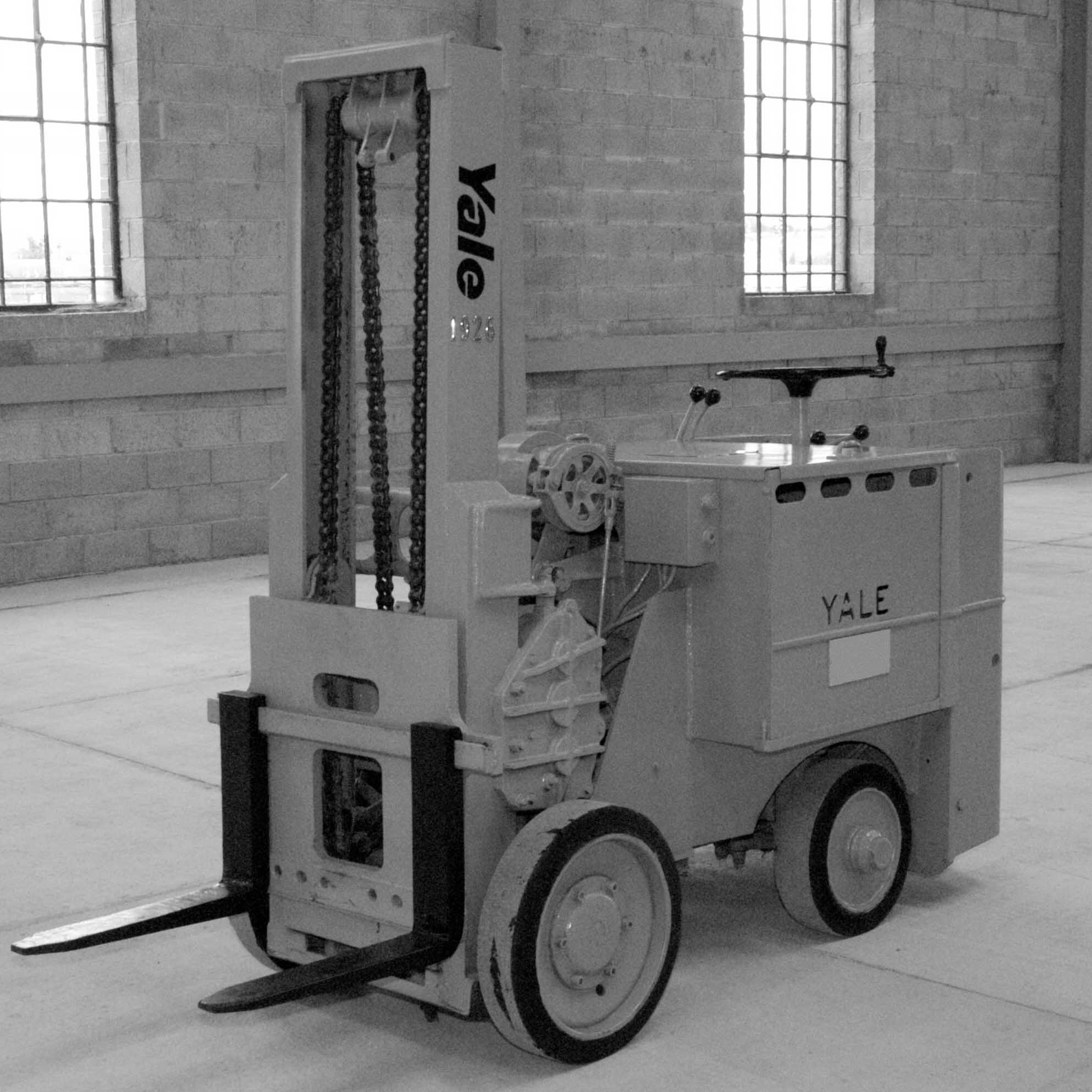 Yale
1926
YALE