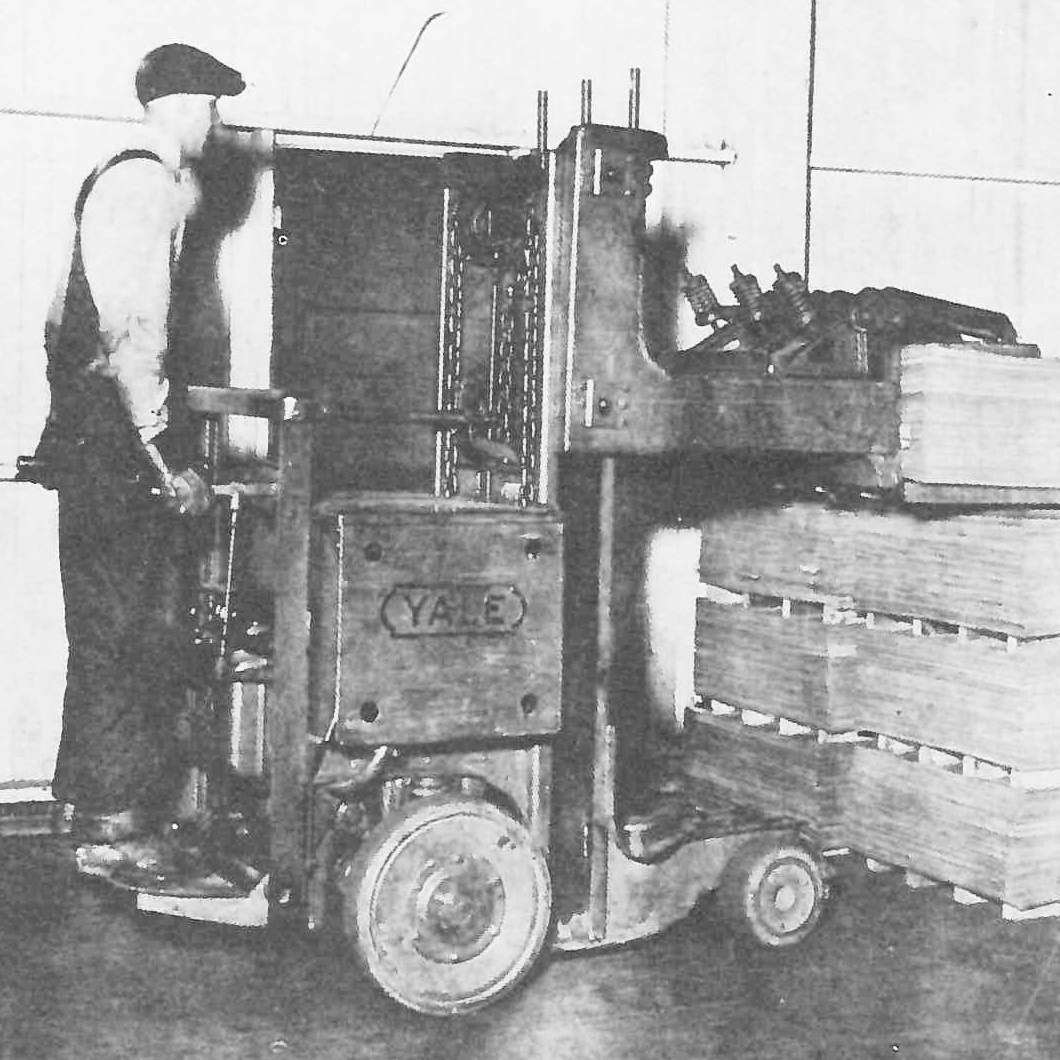 YALE