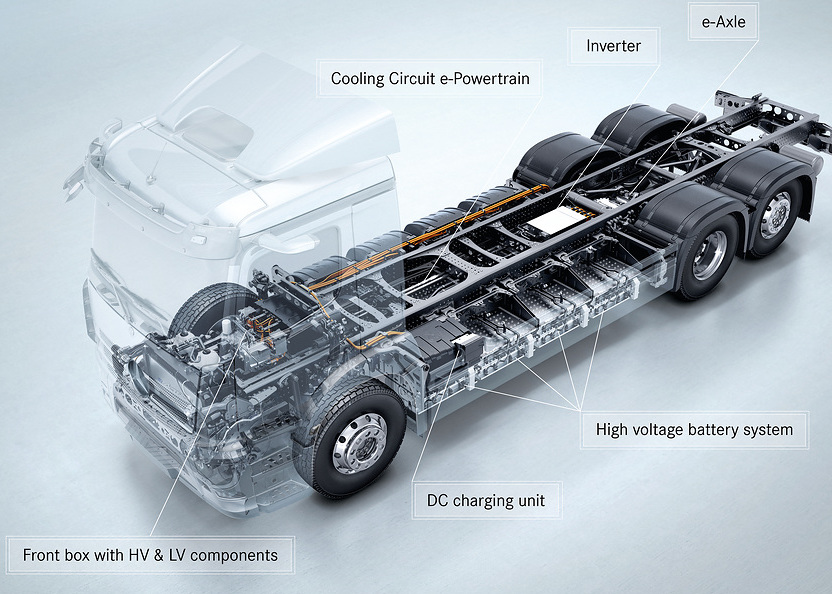 e-Axle

Inverter

Cooling Circuit e-Powertrain

High voltage battery system

DC charging unit

Front box with HV & LV components